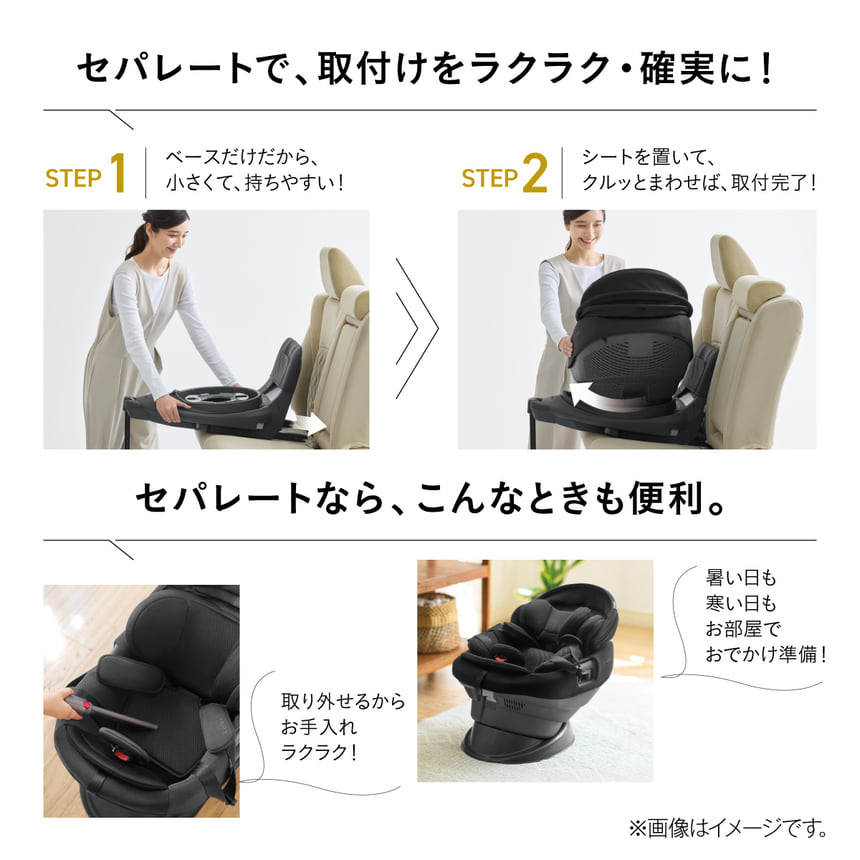 セパレートで、取付けをラクラク・確実に！

STEP 1 ベースだけだから、小さくて、持ちやすい！

STEP 2 シートを置いて、クルッとまわせば、取付完了！

セパレートなら、こんなときも便利。

取り外せるからお手入れラクラク！

暑い日も寒い日もお部屋でおでかけ準備！

※画像はイメージです。